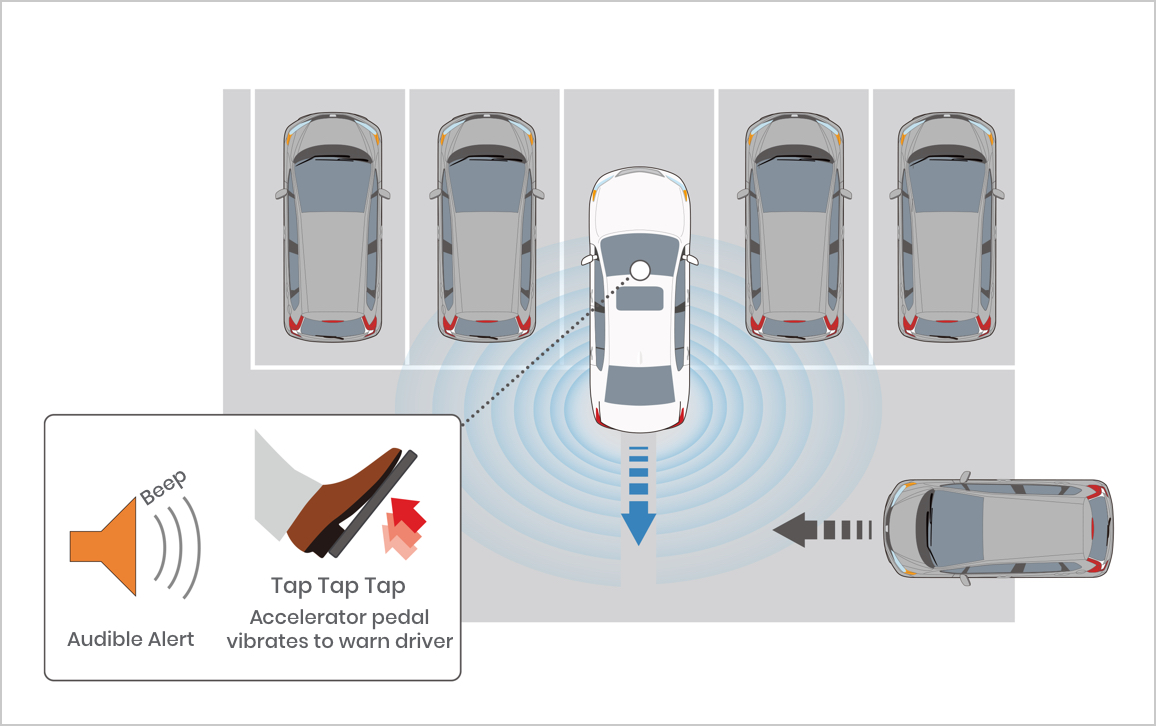 Beep

Audible Alert

Tap Tap Tap

Accelerator pedal vibrates to warn driver