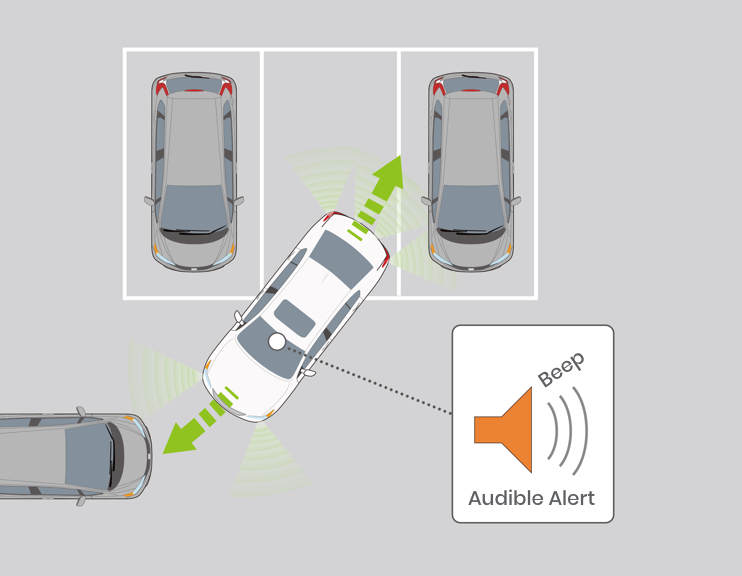 Beep

Audible Alert