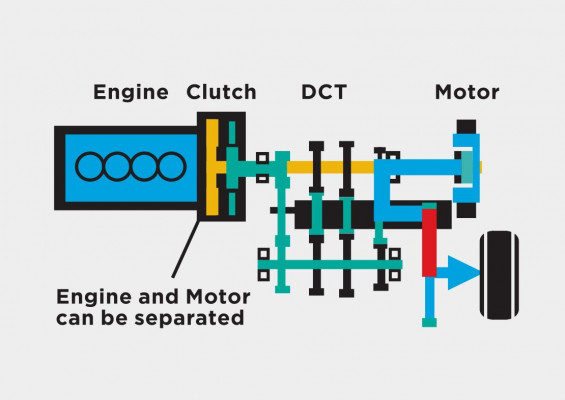 Engine Clutch DCT Motor

Engine and Motor can be separated